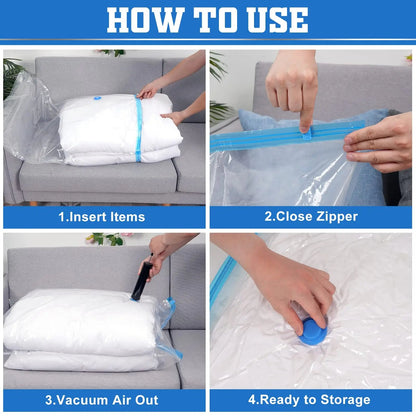 HOW TO USE

1.Insert Items

2.Close Zipper

3.Vacuum Air Out

4.Ready to Storage