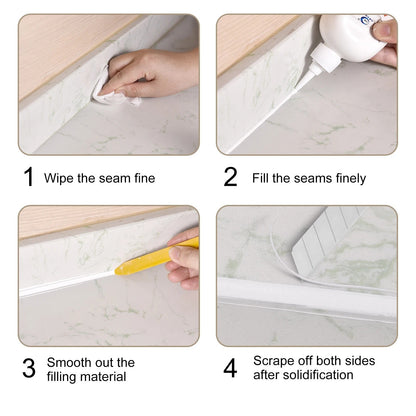 1 Wipe the seam fine

2 Fill the seams finely

3 Smooth out the filling material

4 Scrape off both sides after solidification