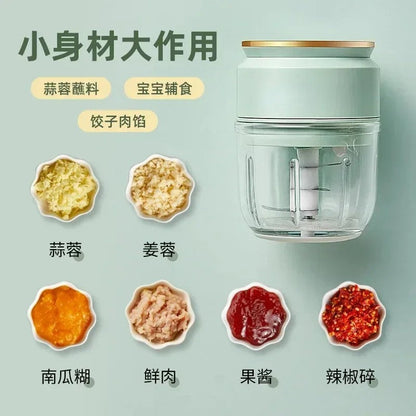 小身材大作用

蒜蓉蘸料

宝宝辅食

饺子肉馅

蒜蓉

姜蓉

南瓜糊

鲜肉

果酱

辣椒碎