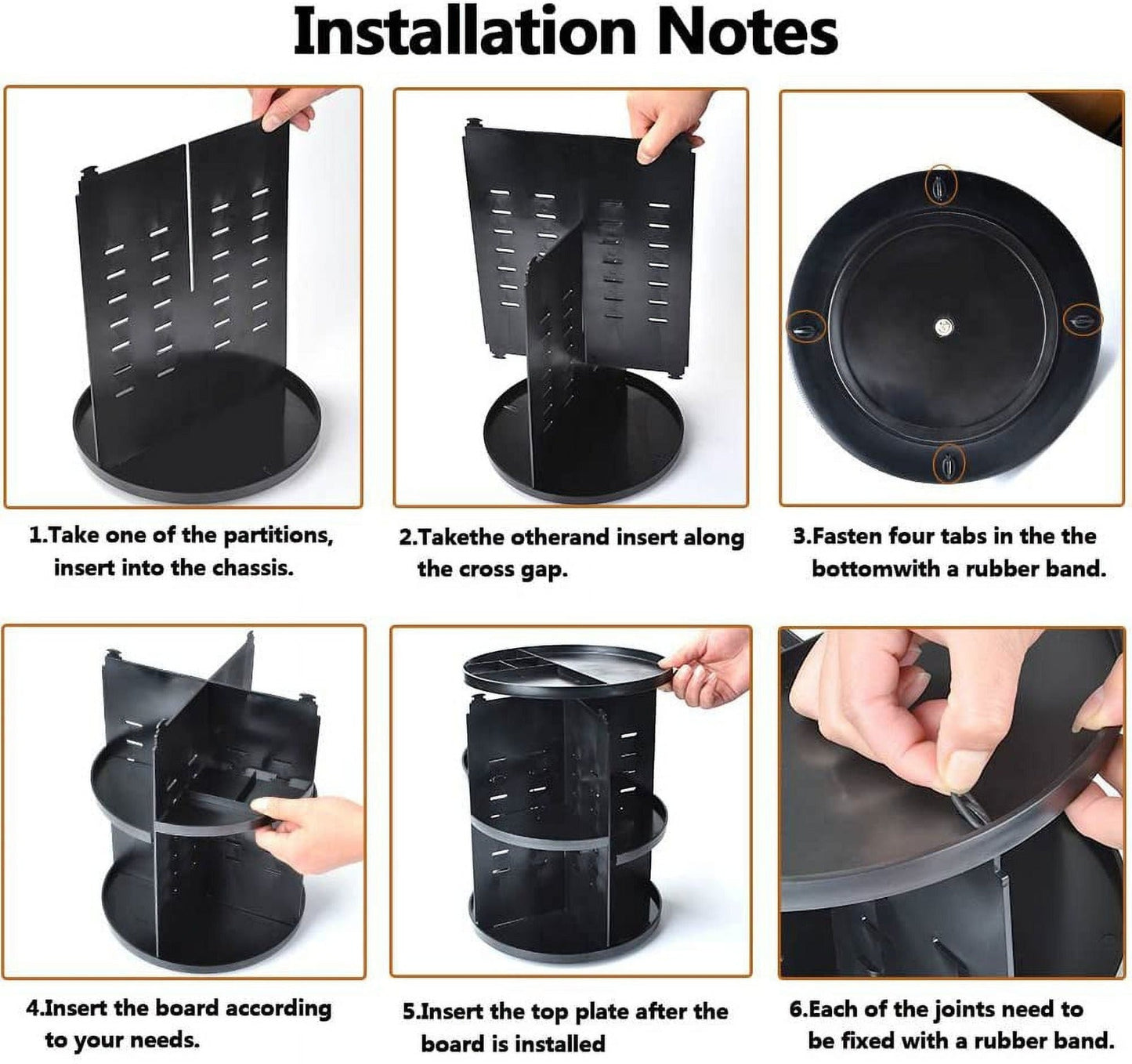 Installation Notes

1.Take one of the partitions, insert into the chassis.

2.Takethe otherand insert along the cross gap.

3.Fasten four tabs in the the bottomwith a rubber band.

4.Insert the board according to your needs.

5.Insert the top plate after the board is installed

6.Each of the joints need to be fixed with a rubber band.